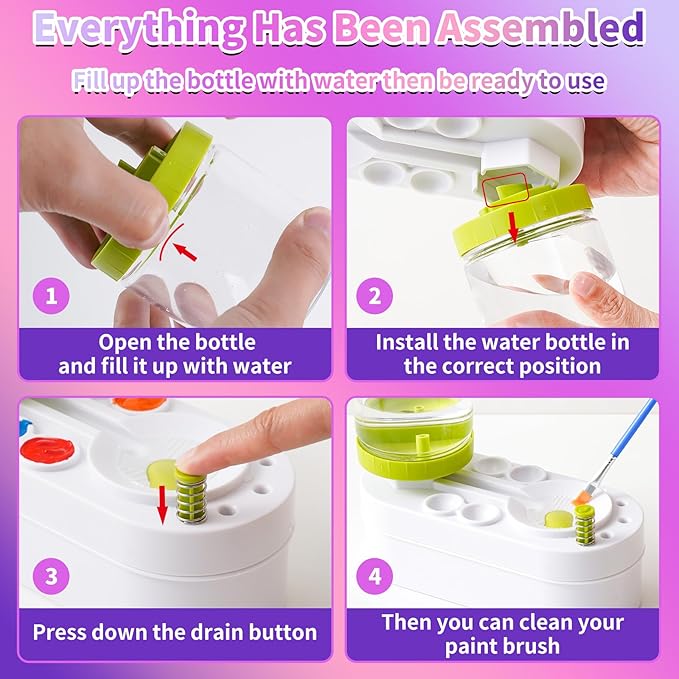 Everything Has Been Assembled

Fill up the bottle with water then be ready to use

1

Open the bottle and fill it up with water

2

Install the water bottle in the correct position

3

Press down the drain button

4

Then you can clean your paint brush